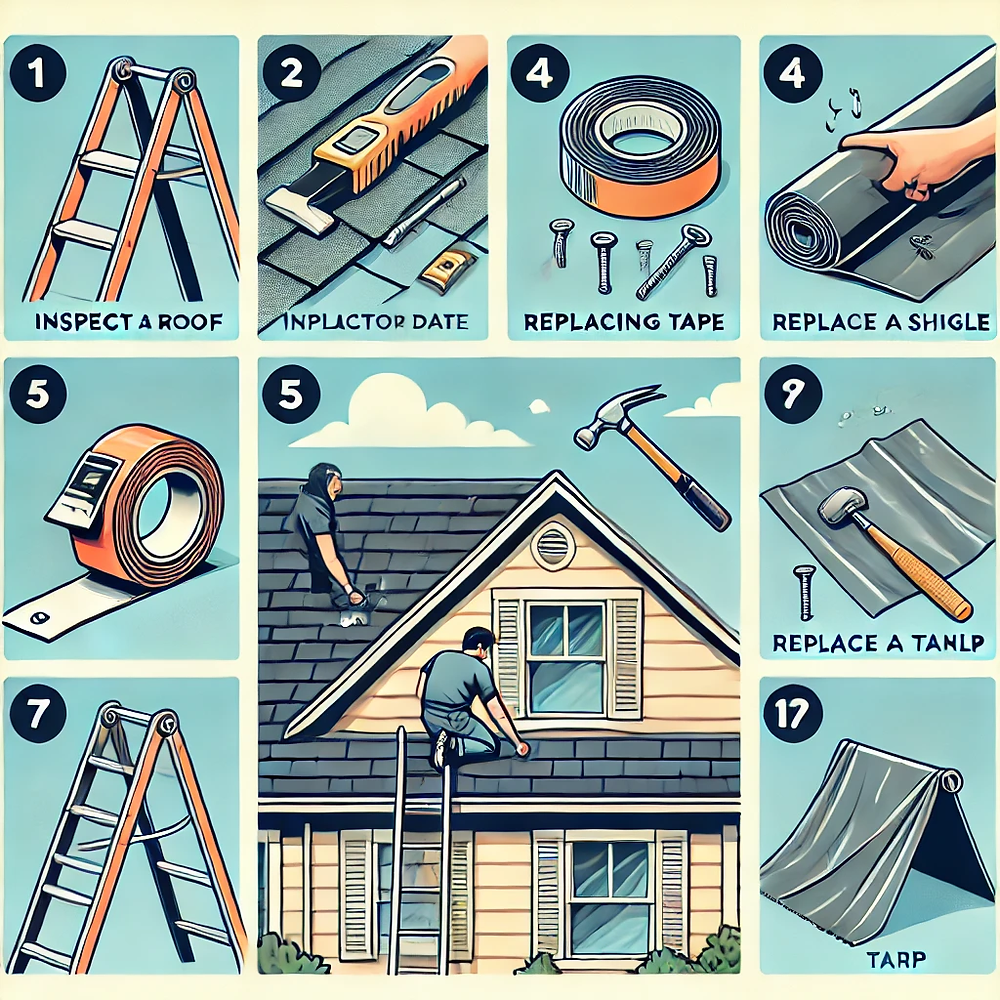 1

INSPECT A ROOF

2

INPLACTOR DATE

4

REPLACING TAPE

4

REPLACE A SHIGLE

5

5

9

REPLACE A TANLP

7

17

TARP